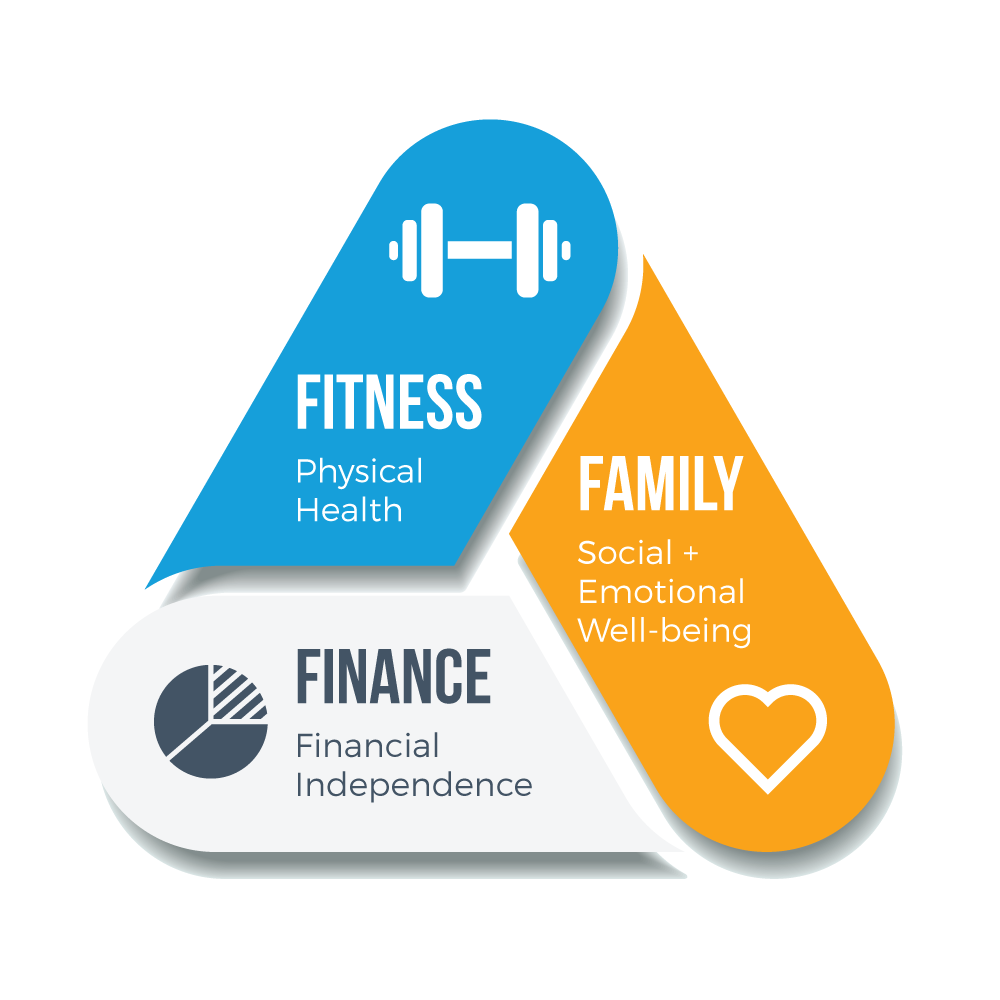 FITNESS
Physical Health

FAMILY
Social + Emotional Well-being

FINANCE
Financial Independence